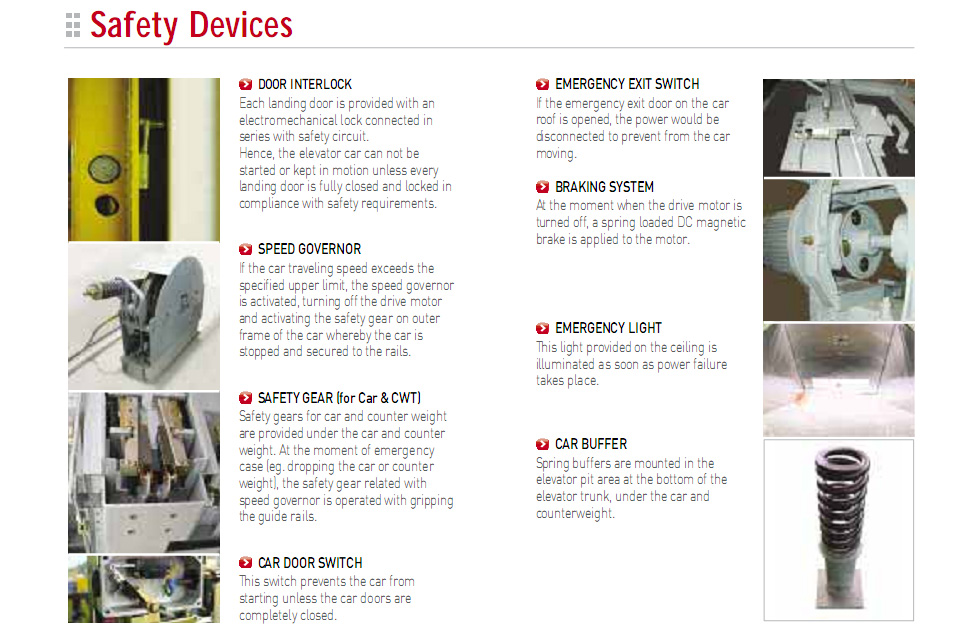 Safety Devices

DOOR INTERLOCK
Each landing door is provided with an electromechanical lock connected in series with safety circuit.
Hence, the elevator car can not be started or kept in motion unless every landing door is fully closed and locked in compliance with safety requirements.

SPEED GOVERNOR
If the car traveling speed exceeds the specified upper limit, the speed governor is activated, turning off the drive motor and activating the safety gear on outer frame of the car whereby the car is stopped and secured to the rails.

SAFETY GEAR (for Car & CWT)
Safety gears for car and counter weight are provided under the car and counter weight. At the moment of emergency case (eg. dropping the car or counter weight), the safety gear related with speed governor is operated with gripping the guide rails.

CAR DOOR SWITCH
This switch prevents the car from starting unless the car doors are completely closed.

EMERGENCY EXIT SWITCH
If the emergency exit door on the car roof is opened, the power would be disconnected to prevent from the car moving.

BRAKING SYSTEM
At the moment when the drive motor is turned off, a spring loaded DC magnetic brake is applied to the motor.

EMERGENCY LIGHT
This light provided on the ceiling is illuminated as soon as power failure takes place.

CAR BUFFER
Spring buffers are mounted in the elevator pit area at the bottom of the elevator trunk, under the car and counterweight.